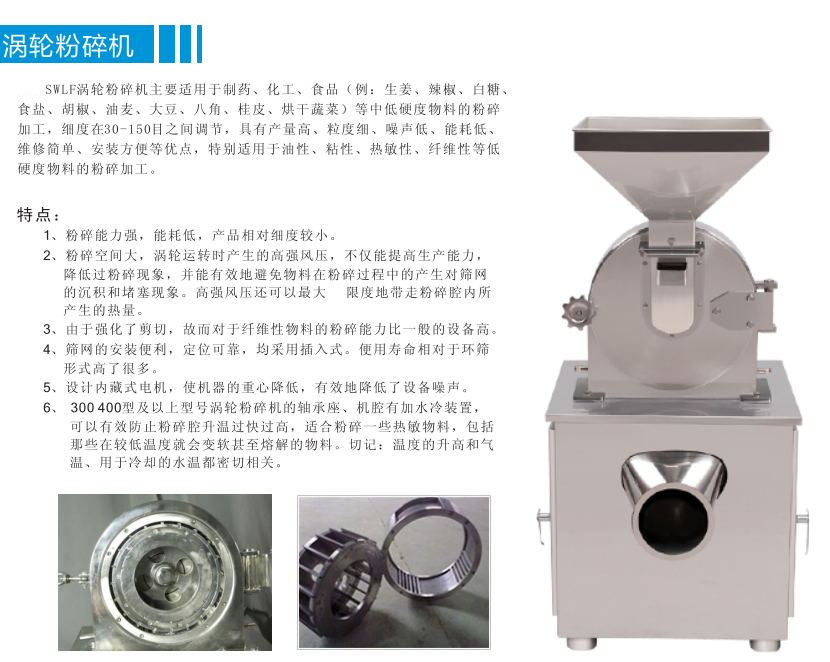 涡轮粉碎机

SWLF涡轮粉碎机主要适用于制药、化工、食品（例：生姜、辣椒、白糖、食盐、胡椒、油麦、大豆、八角、桂皮、烘干蔬菜）等中低硬度物料的粉碎加工，细度在30-150目之间调节，具有产量高、粒度细、噪声低、能耗低、维修简单、安装方便等优点，特别适用于油性、粘性、热敏性、纤维性等低硬度物料的粉碎加工。

特点：
1、粉碎能力强，能耗低，产品相对细度较小。
2、粉碎空间大，涡轮运转时产生的高强风压，不仅能提高生产能力，降低过粉碎现象，并能有效地避免物料在粉碎过程中的产生对筛网的沉积和堵塞现象。高强风压还可以最大 限度地带走粉碎腔内所产生的热量。
3、由于强化了剪切，故而对于纤维性物料的粉碎能力比一般的设备高。
4、筛网的安装便利，定位可靠，均采用插入式。使用寿命相对于环筛形式高了很多。
5、设计内藏式电机，使机器的重心降低，有效地降低了设备噪声。
6、 300 400型及以上型号涡轮粉碎机的轴承座、机腔有加水冷装置，可以有效防止粉碎腔升温过快过高，适合粉碎一些热敏物料，包括那些在较低温度就会变软甚至熔解的物料。切记：温度的升高和气温、用于冷却的水温都密切相关。